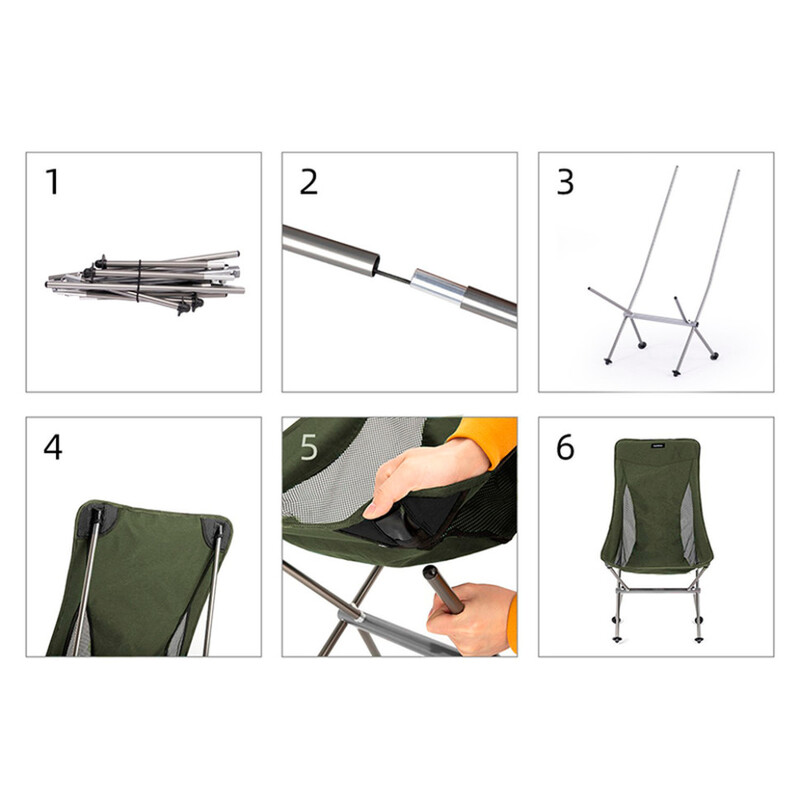 1

2

3

4

5

6